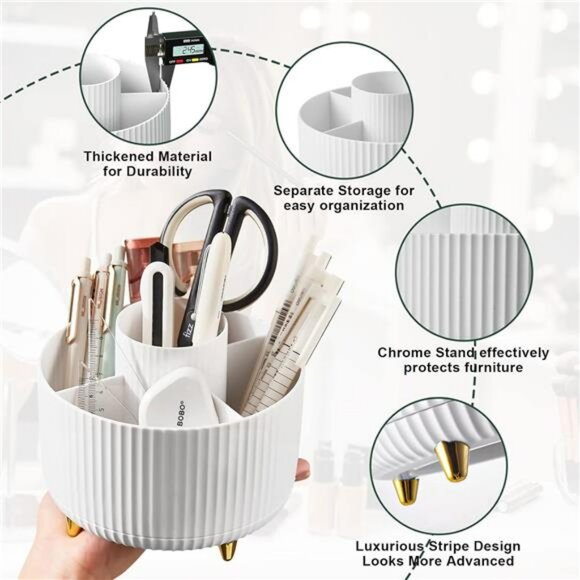 2.46

Thickened Material for Durability

Separate Storage for easy organization

Chrome Stand effectively protects furniture

Luxurious Stripe Design Looks More Advanced

fizz

BOBO